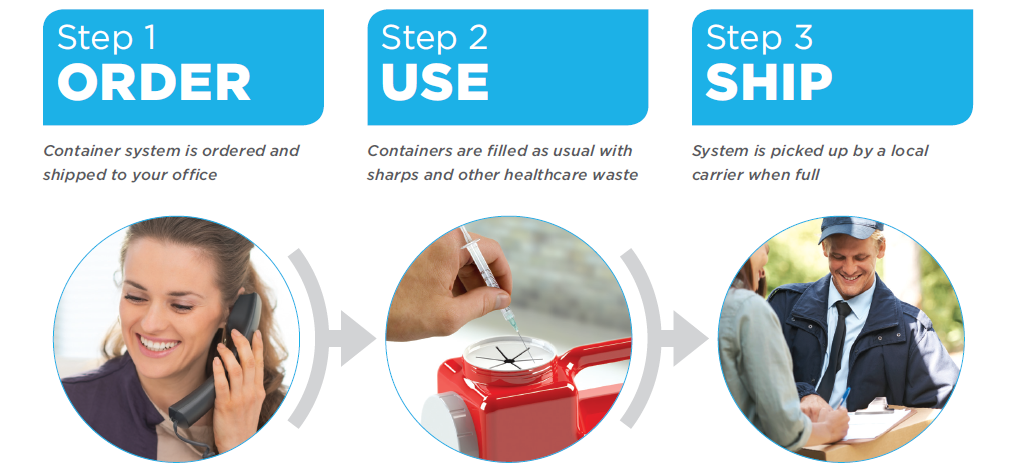 Step 1
ORDER

Container system is ordered and shipped to your office

Step 2
USE

Containers are filled as usual with sharps and other healthcare waste

Step 3
SHIP

System is picked up by a local carrier when full